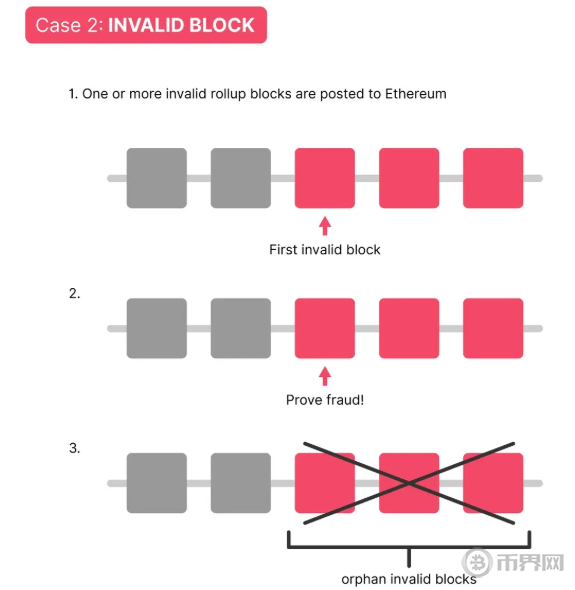 Case 2: INVALID BLOCK

1. One or more invalid rollup blocks are posted to Ethereum

First invalid block

2.

Prove fraud!

3.

orphan invalid blocks

币界网