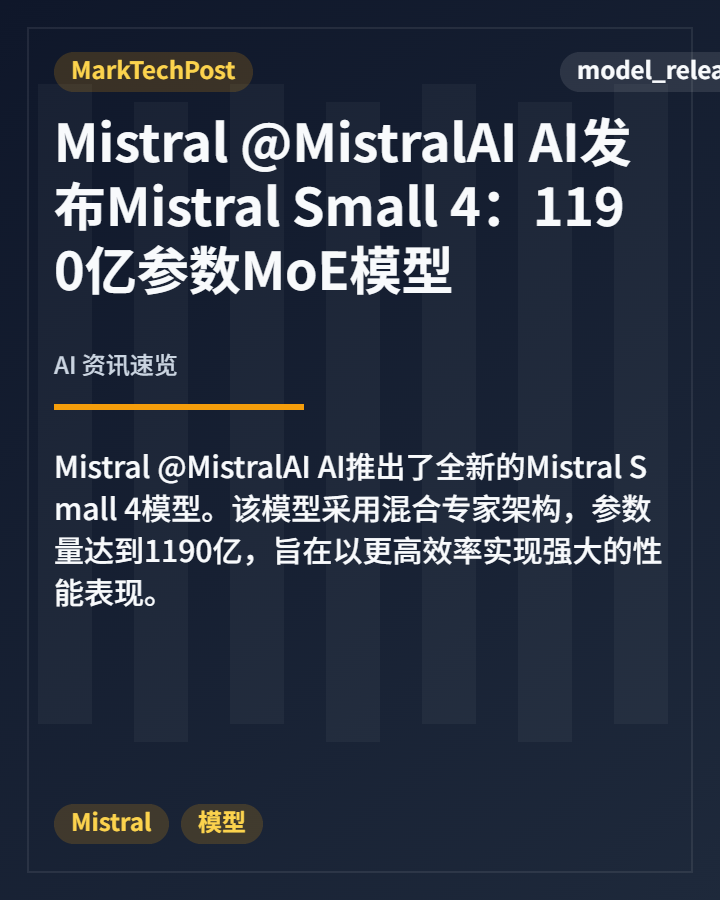 MarkTechPost

model_relea

Mistral @MistralAI AI发布Mistral Small 4：1190亿参数MoE模型

AI 资讯速览

Mistral @MistralAI AI推出了全新的Mistral Small 4模型。该模型采用混合专家架构，参数量达到1190亿，旨在以更高效率实现强大的性能表现。

Mistral

模型