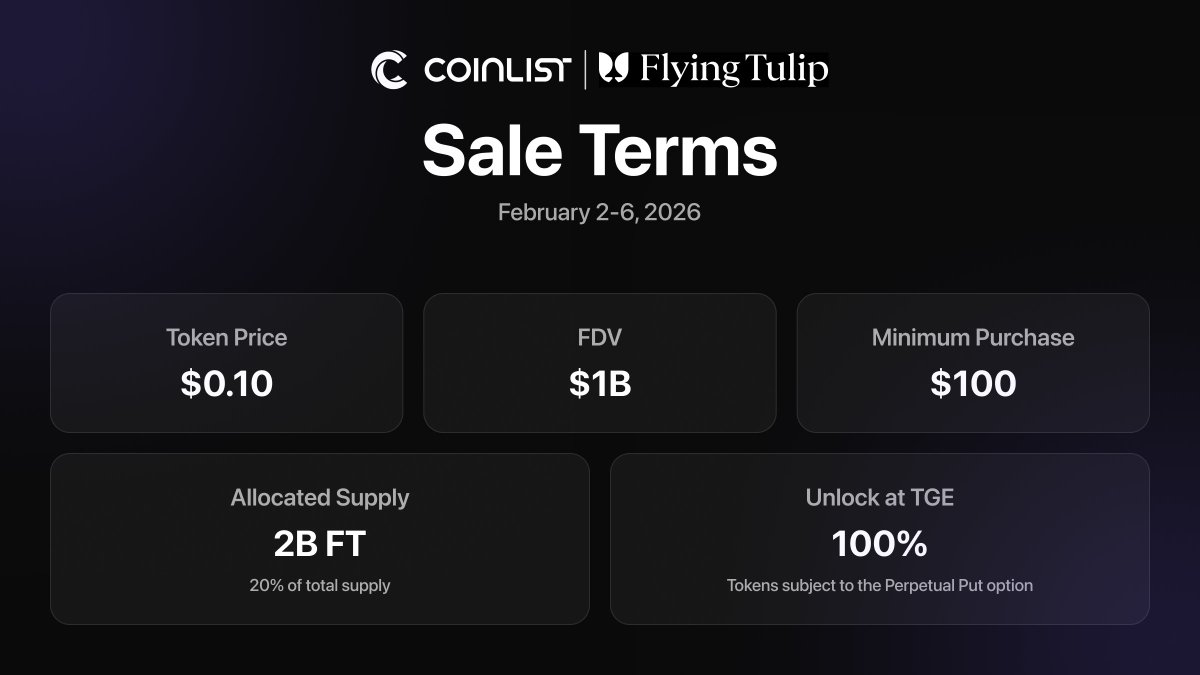 COINLIST | Flying Tulip

Sale Terms

February 2-6, 2026

Token Price
$0.10

FDV
$1B

Minimum Purchase
$100

Allocated Supply
2B FT
20% of total supply

Unlock at TGE
100%
Tokens subject to the Perpetual Put option