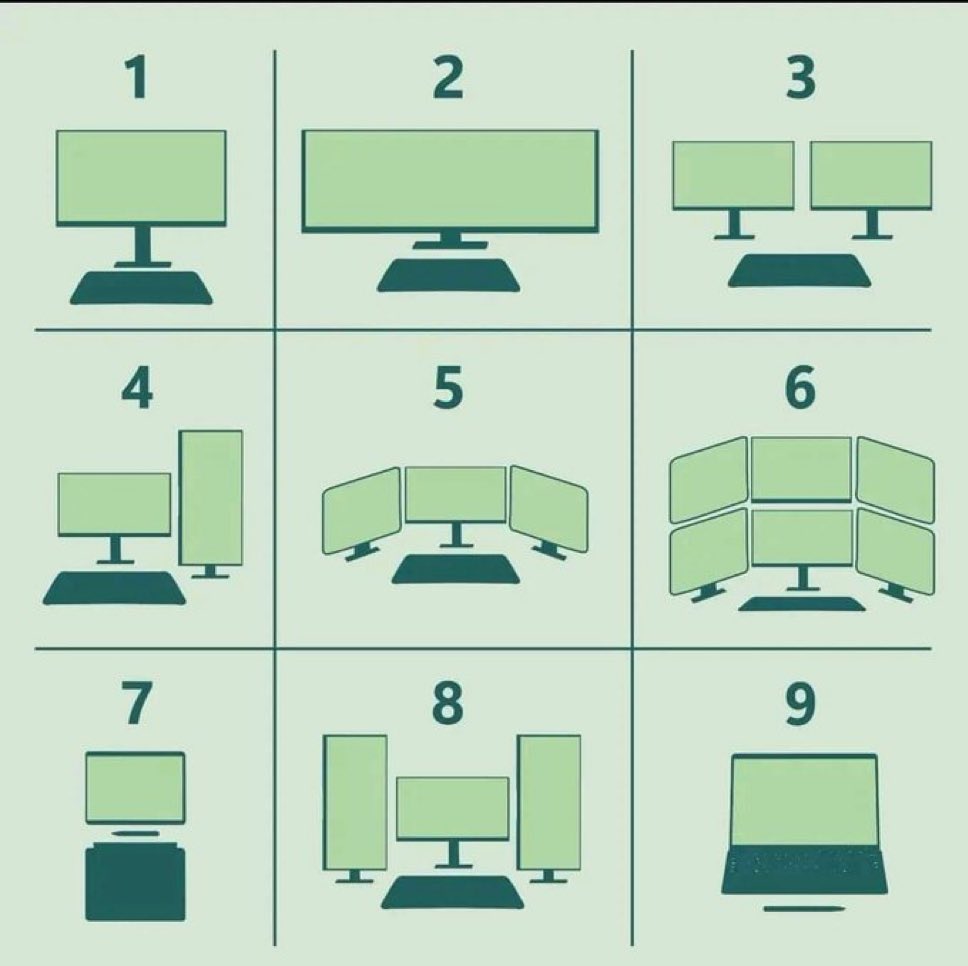 1

2

3

4

5

6

7

8

9