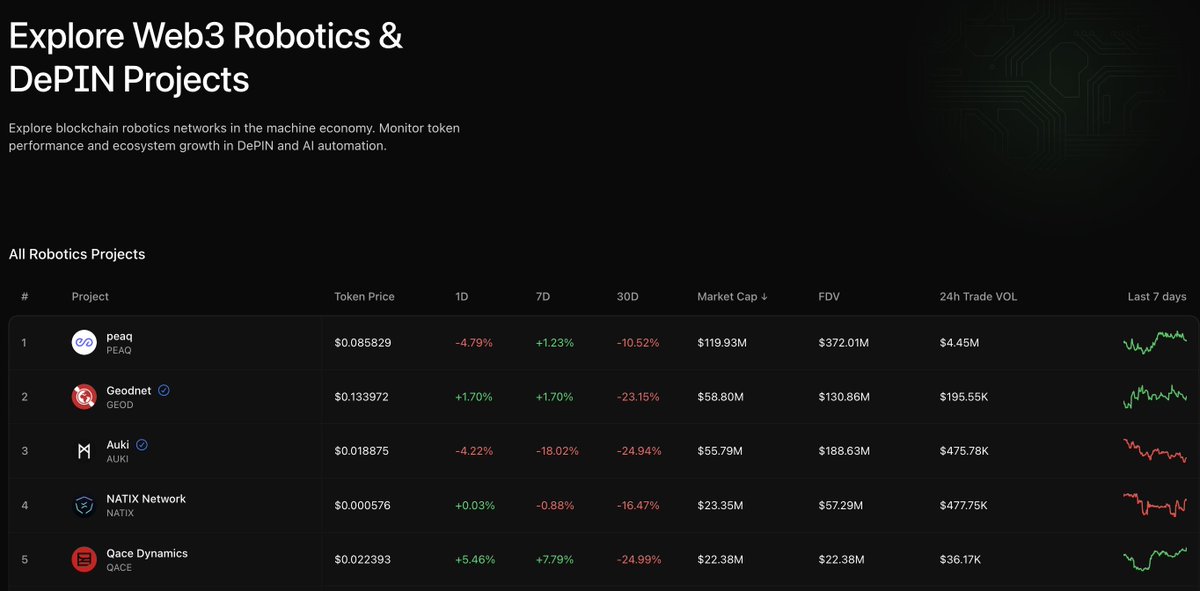 Explore Web3 Robotics & DePIN Projects

Explore blockchain robotics networks in the machine economy. Monitor token performance and ecosystem growth in DePIN and AI automation.

All Robotics Projects

| # | Project | Token Price | 1D | 7D | 30D | Market Cap ↓ | FDV | 24h Trade VOL | Last 7 days |
|---|---|---|---|---|---|---|---|---|---|
| 1 | peaq PEAQ | $0.085829 | -4.79% | +1.23% | -10.52% | $119.93M | $372.01M | $4.45M | |
| 2 | Geodnet GEOD | $0.133972 | +1.70% | +1.70% | -23.15% | $58.80M | $130.86M | $195.55K | |
| 3 | Auki AUKI | $0.018875 | -4.22% | -18.02% | -24.94% | $55.79M | $188.63M | $475.78K | |
| 4 | NATIX Network NATIX | $0.000576 | +0.03% | -0.88% | -16.47% | $23.35M | $57.29M | $477.75K | |
| 5 | Qace Dynamics QACE | $0.022393 | +5.46% | +7.79% | -24.99% | $22.38M | $22.38M | $36.17K | |